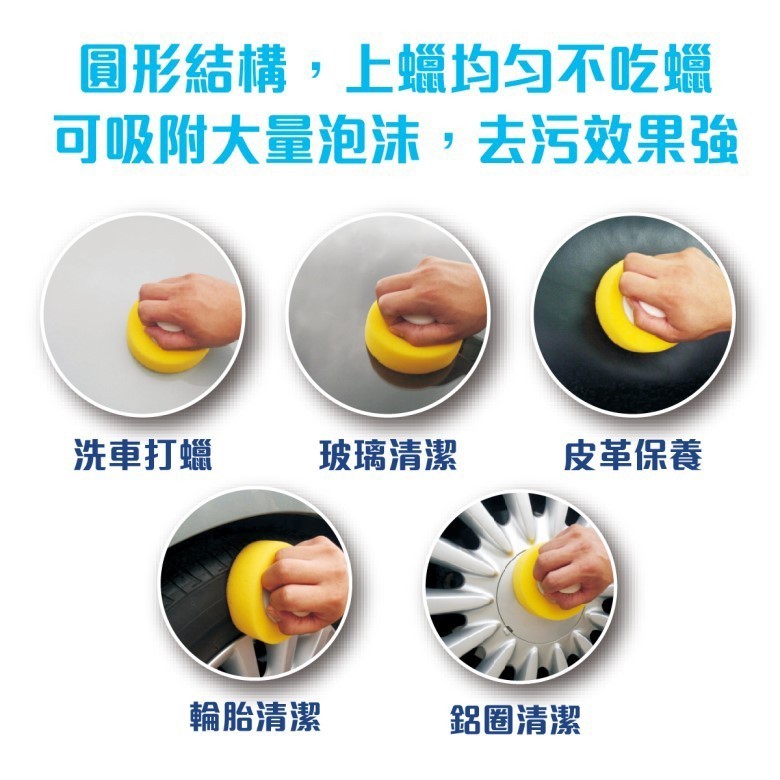 圓形結構，上蠟均勻不吃蠟
可吸附大量泡沫，去污效果強

洗車打蠟
玻璃清潔
皮革保養

輪胎清潔
鋁圈清潔